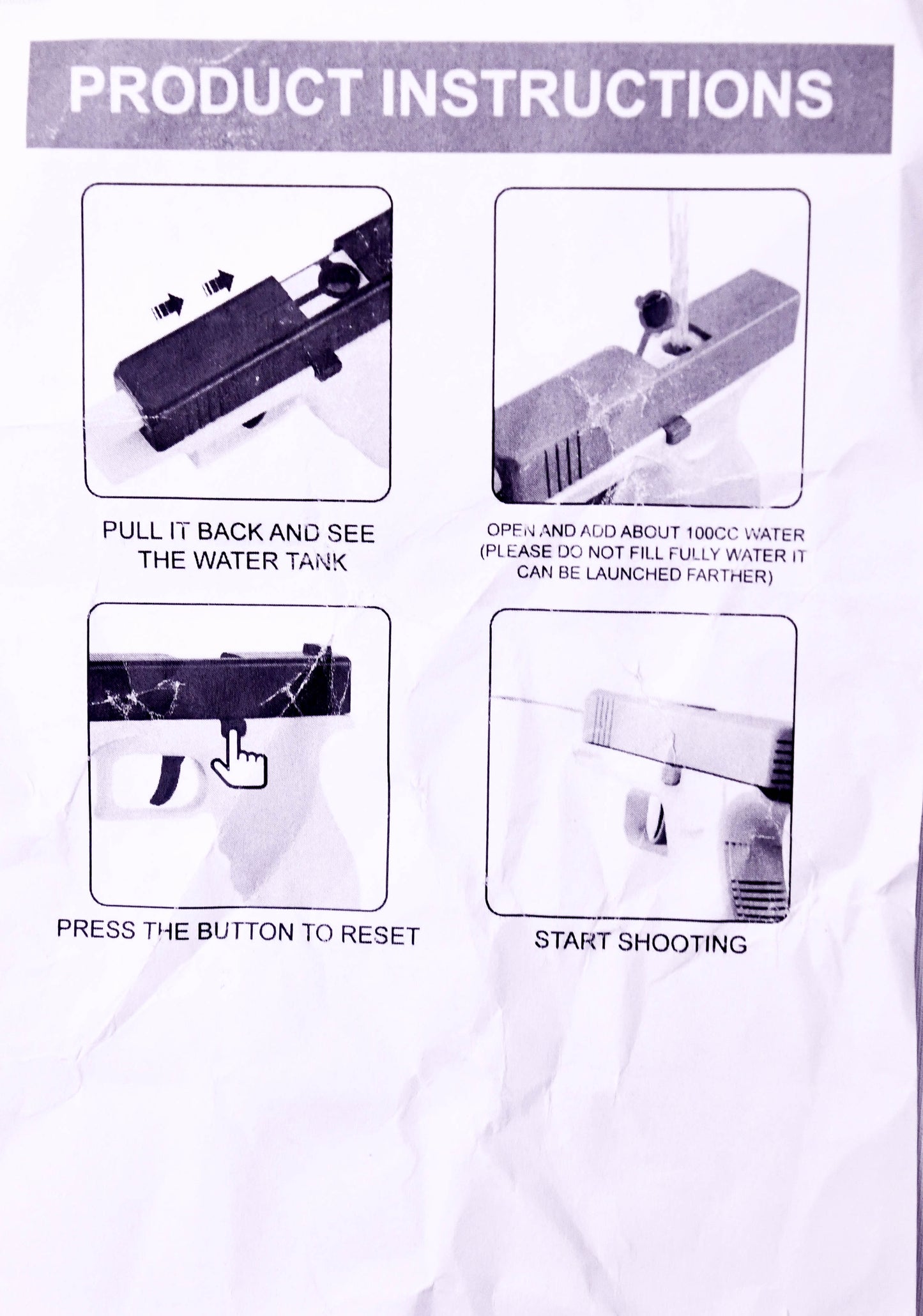 PRODUCT INSTRUCTIONS

PULL IT BACK AND SEE THE WATER TANK

OPEN AND ADD ABOUT 100CC WATER (PLEASE DO NOT FILL FULLY WATER IT CAN BE LAUNCHED FARTHER)

PRESS THE BUTTON TO RESET

START SHOOTING